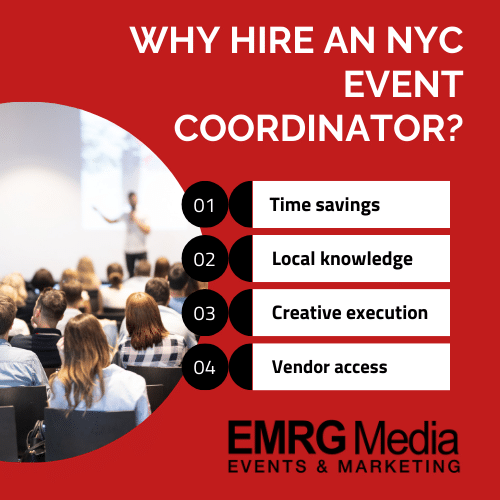 WHY HIRE AN NYC EVENT COORDINATOR?

01 Time savings

02 Local knowledge

03 Creative execution

04 Vendor access

EMRG Media
EVENTS & MARKETING