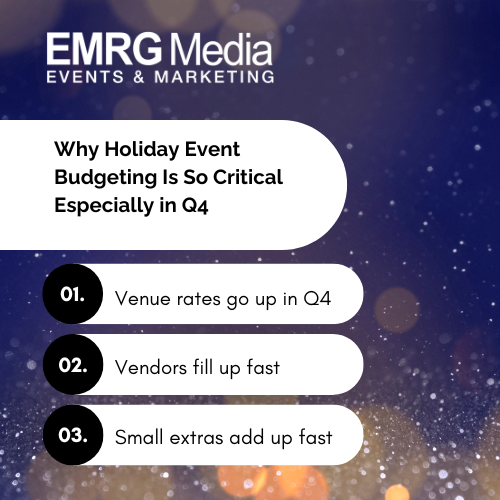 EMRG Media
EVENTS & MARKETING

Why Holiday Event Budgeting Is So Critical Especially in Q4

01. Venue rates go up in Q4

02. Vendors fill up fast

03. Small extras add up fast