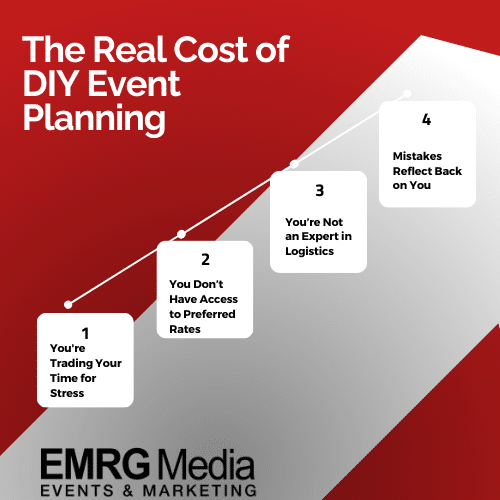 The Real Cost of DIY Event Planning

1
You're Trading Your Time for Stress

2
You Don't Have Access to Preferred Rates

3
You're Not an Expert in Logistics

4
Mistakes Reflect Back on You

EMRG Media
EVENTS & MARKETING