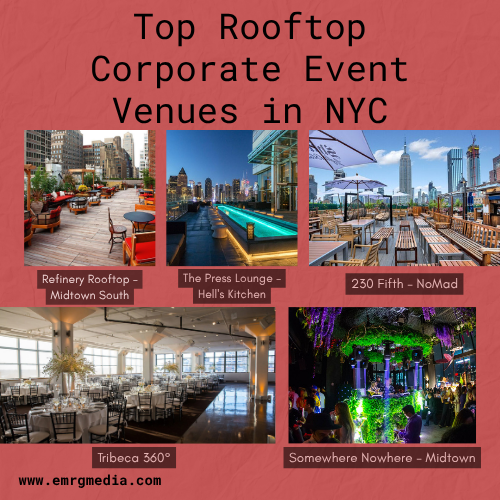 Top Rooftop Corporate Event Venues in NYC

Refinery Rooftop – Midtown South

The Press Lounge – Hell's Kitchen

230 Fifth – NoMad

Tribeca 360°

Somewhere Nowhere – Midtown

www.emrgmedia.com