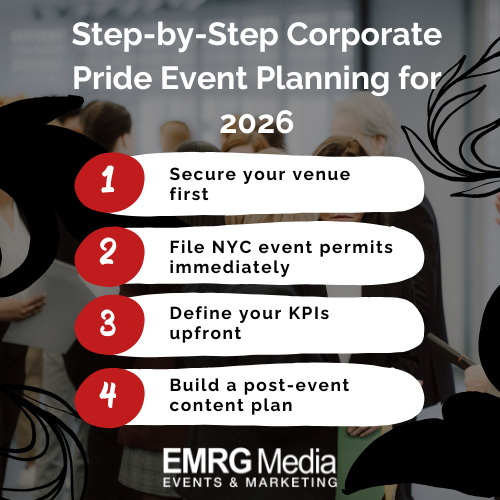 Step-by-Step Corporate Pride Event Planning for 2026

1 Secure your venue first

2 File NYC event permits immediately

3 Define your KPIs upfront

4 Build a post-event content plan

EMRG Media
EVENTS & MARKETING